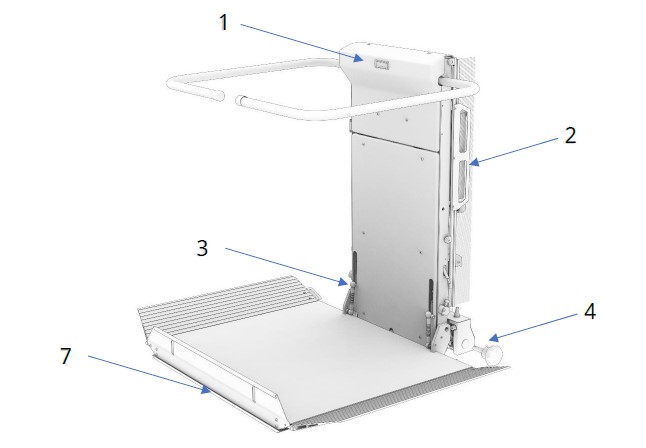 1
2
3
4
7